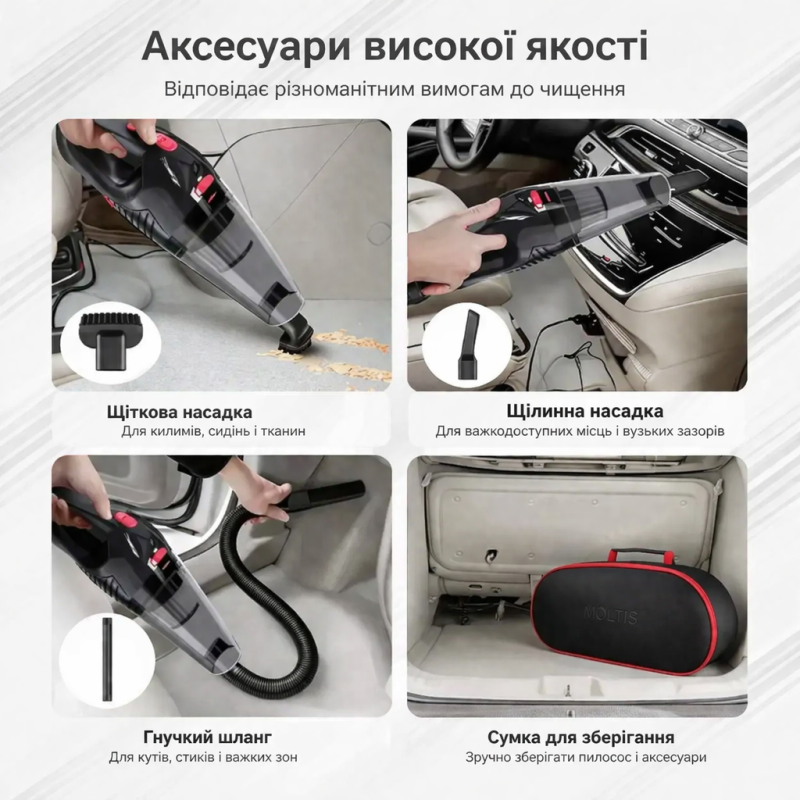 Аксесуари високої якості

Відповідає різноманітним вимогам до чищення

Щіткова насадка
Для килимів, сидінь і тканин

Щілинна насадка
Для важкодоступних місць і вузьких зазорів

MOLTIS

Гнучкий шланг
Для кутів, стиків і важких зон

Сумка для зберігання
Зручно зберігати пилосос і аксесуари